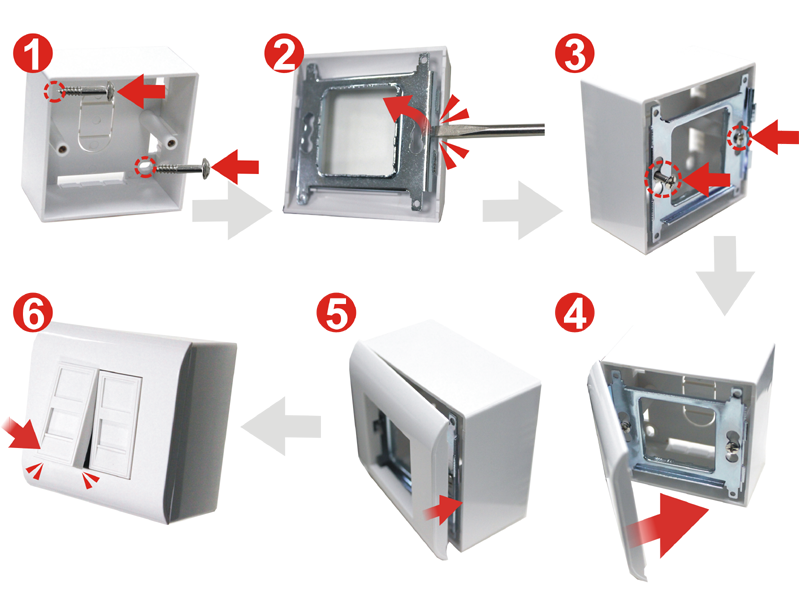 1
2
3
4
5
6